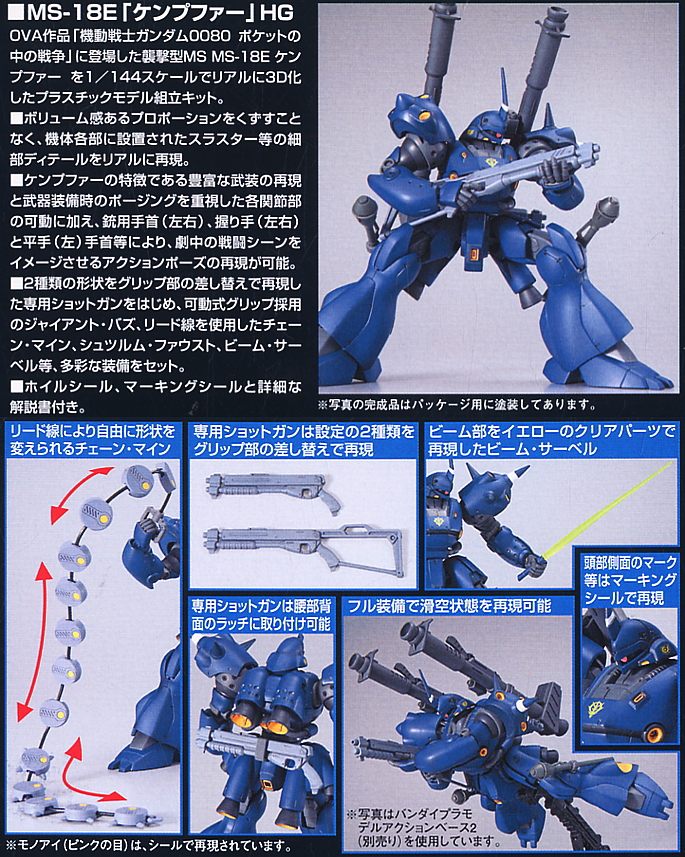 ■MS-18E「ケンプファー」HG

OVA作品「機動戦士ガンダム0080 ポケットの中の戦争」に登場した襲撃型MS MS-18E ケンプファー を1／144スケールでリアルに3D化したプラスチックモデル組立キット。

■ボリューム感あるプロポーションをくずすことなく、機体各部に設置されたスラスター等の細部ディテールをリアルに再現。

■ケンプファーの特徴である豊富な武装の再現と武器装備時のポージングを重視した各関節部の可動に加え、銃用手首（左右）、握り手（左右）と平手（左）手首等により、劇中の戦闘シーンをイメージさせるアクションポーズの再現が可能。

■2種類の形状をグリップ部の差し替えで再現した専用ショットガンをはじめ、可動式グリップ採用のジャイアント・バズ、リード線を使用したチェーン・マイン、シュツルム・ファウスト、ビーム・サーベル等、多彩な装備をセット。

■ホイルシール、マーキングシールと詳細な解説書付き。

※写真の完成品はパッケージ用に塗装してあります。

リード線により自由に形状を変えられるチェーン・マイン

専用ショットガンは設定の2種類をグリップ部の差し替えで再現

ビーム部をイエローのクリアパーツで再現したビーム・サーベル

頭部側面のマーク等はマーキングシールで再現

専用ショットガンは腰部背面のラッチに取り付け可能

フル装備で滑空状態を再現可能

※写真はバンダイプラモデルアクションベース2（別売り）を使用しています。

※モノアイ（ピンクの目）は、シールで再現されています。