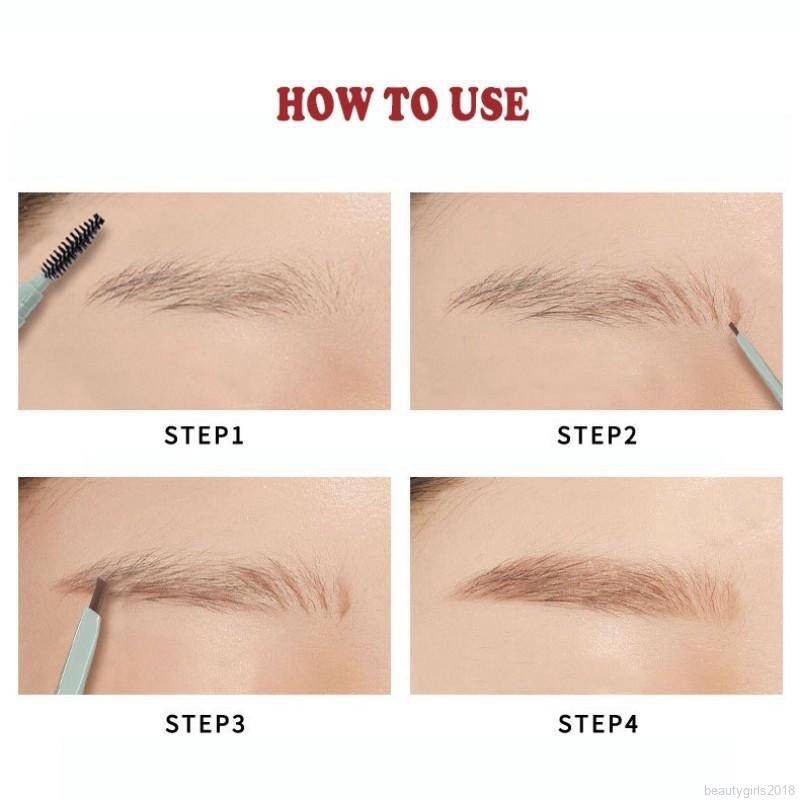 HOW TO USE

STEP1

STEP2

STEP3

STEP4

beautygirls2018