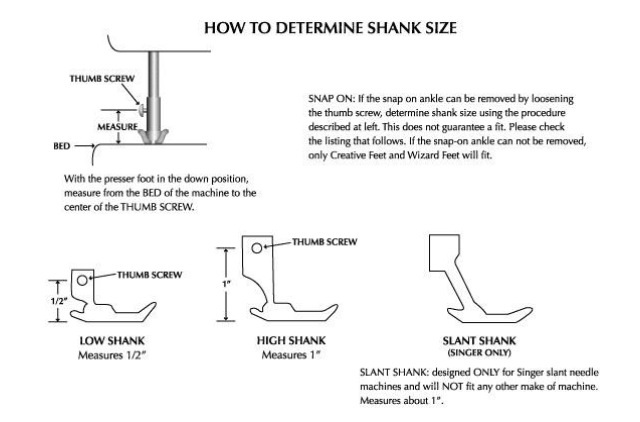 HOW TO DETERMINE SHANK SIZE

THUMB SCREW

MEASURE

BED

With the presser foot in the down position, measure from the BED of the machine to the center of the THUMB SCREW.

SNAP ON: If the snap on ankle can be removed by loosening the thumb screw, determine shank size using the procedure described at left. This does not guarantee a fit. Please check the listing that follows. If the snap-on ankle can not be removed, only Creative Feet and Wizard Feet will fit.

THUMB SCREW

1/2"

LOW SHANK
Measures 1/2"

THUMB SCREW

1"

HIGH SHANK
Measures 1"

SLANT SHANK
(SINGER ONLY)

SLANT SHANK: designed ONLY for Singer slant needle machines and will NOT fit any other make of machine. Measures about 1".