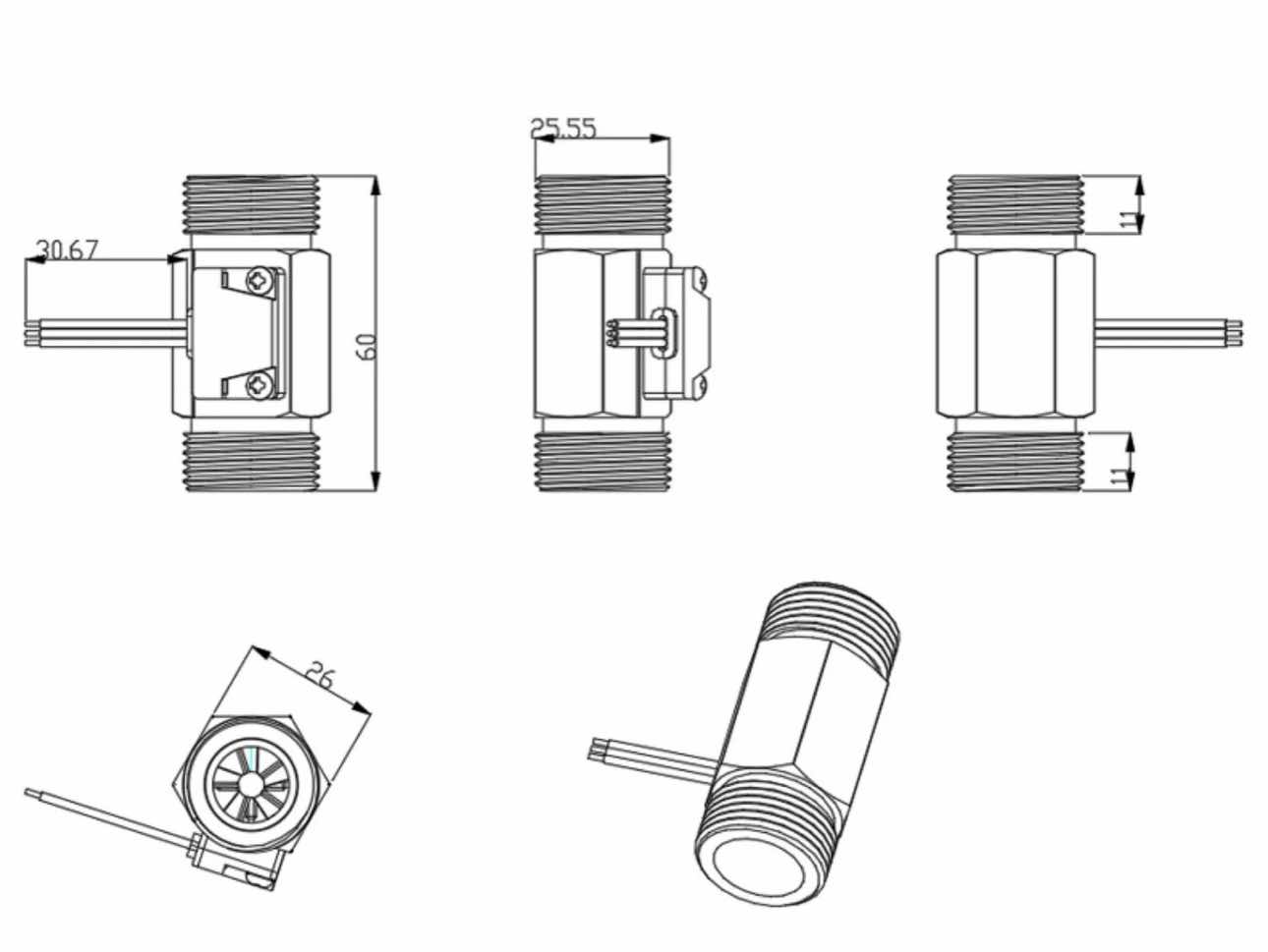 30.67

60

25.55

11

11

26