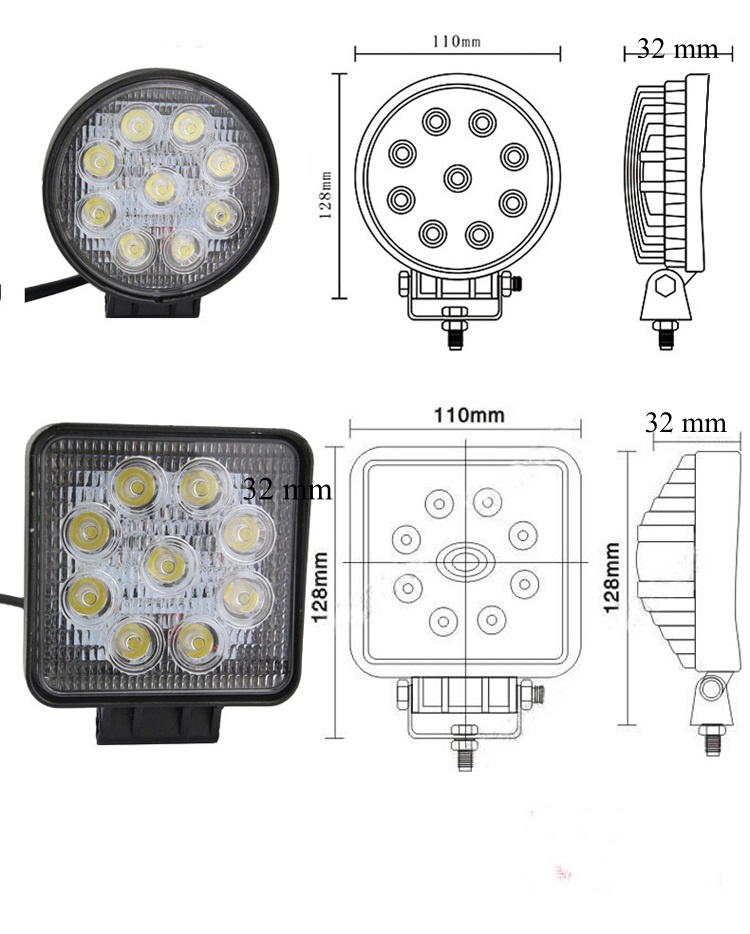 110mm
32 mm
128mm
110mm
32 mm
32 mm
128mm
128mm