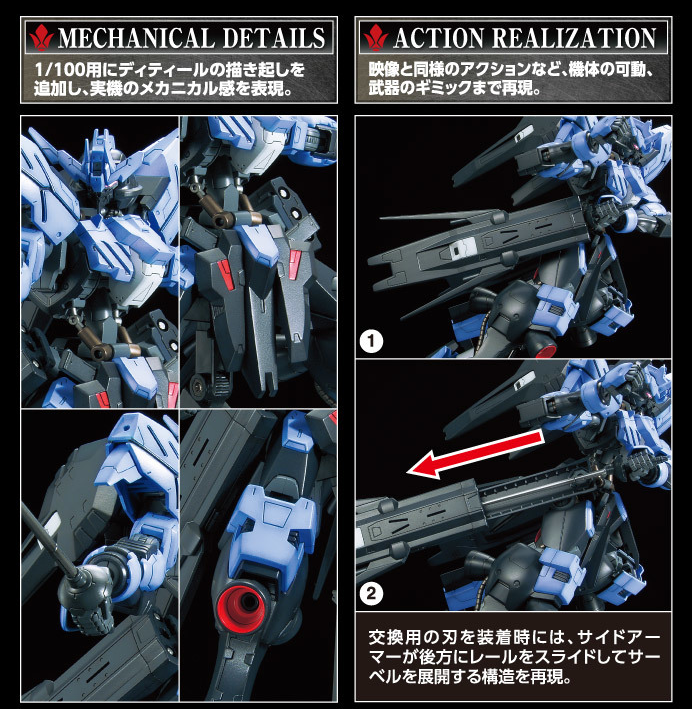 MECHANICAL DETAILS

1/100用にディティールの描き起しを追加し、実機のメカニカル感を表現。

ACTION REALIZATION

映像と同様のアクションなど、機体の可動、武器のギミックまで再現。

1

2

交換用の刃を装着時には、サイドアーマーが後方にレールをスライドしてサーベルを展開する構造を再現。